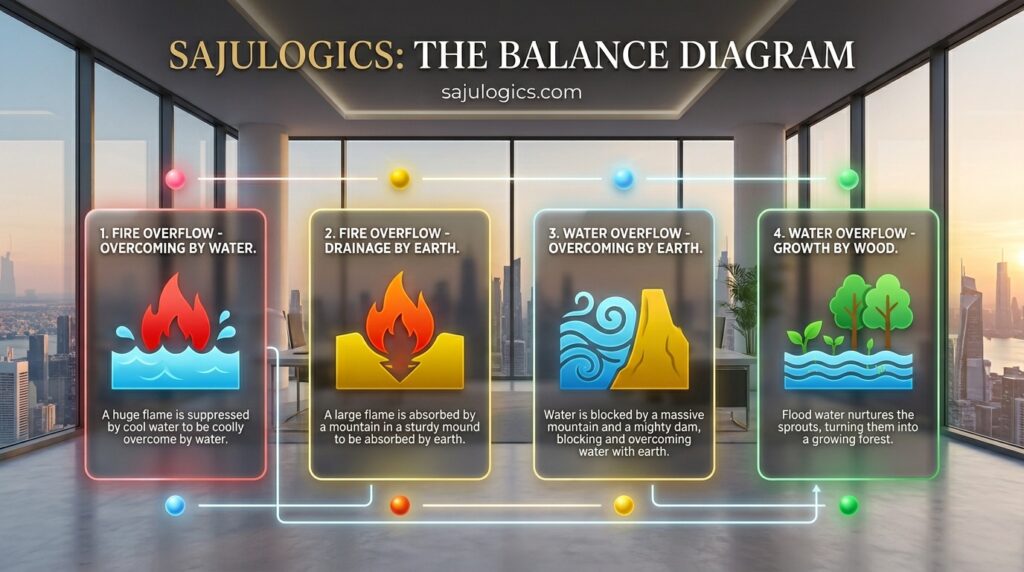 SAJULOGICS: THE BALANCE DIAGRAM

sajulogics.com

1. FIRE OVERFLOW - OVERCOMING BY WATER.

A huge flame is suppressed by cool water to be coolly overcome by water.

2. FIRE OVERFLOW - DRAINAGE BY EARTH.

A large flame is absorbed by a mountain in a sturdy mound to be absorbed by earth.

3. WATER OVERFLOW - OVERCOMING BY EARTH.

Water is blocked by a massive mountain and a mighty dam, blocking and overcoming water with earth.

4. WATER OVERFLOW - GROWTH BY WOOD.

Flood water nurtures the sprouts, turning them into a growing forest.